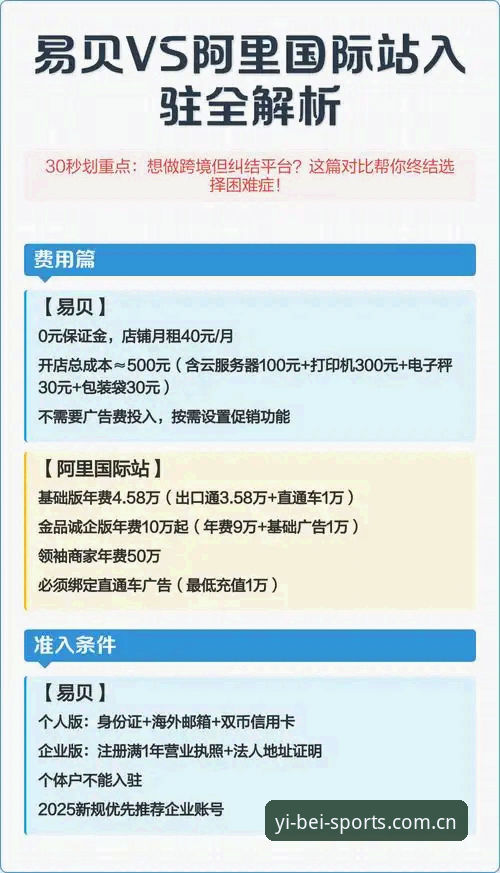 易贝VS阿里国际站入驻全解析

30秒划重点：想做跨境但纠结平台？这篇对比帮你终结选择困难症！

费用篇

【易贝】
0元保证金，店铺月租40元/月
开店总成本≈500元（含云服务器100元+打印机300元+电子秤30元+包装袋30元）
不需要广告费投入，按需设置促销功能

【阿里国际站】
基础版年费4.58万（出口通3.58万+直通车1万）
金品诚企版年费10万起（年费9万+基础广告1万）
领袖商家年费50万
必须绑定直通车广告（最低充值1万）

准入条件

【易贝】
个人版：身份证+海外邮箱+双币信用卡
企业版：注册满1年营业执照+法人地址证明
个体户不能入驻
2025新规优先推荐企业账号

yi-bei-sports.com.cn